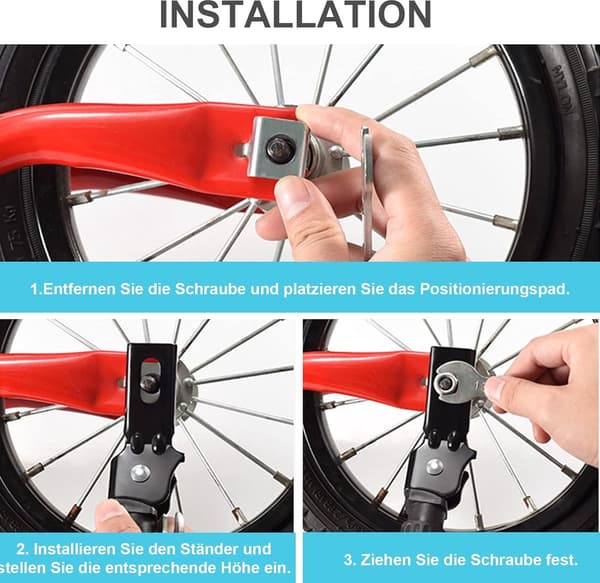 INSTALLATION

1.Entfernen Sie die Schraube und platzieren Sie das Positionierungspad.

2. Installieren Sie den Ständer und stellen Sie die entsprechende Höhe ein.

3. Ziehen Sie die Schraube fest.