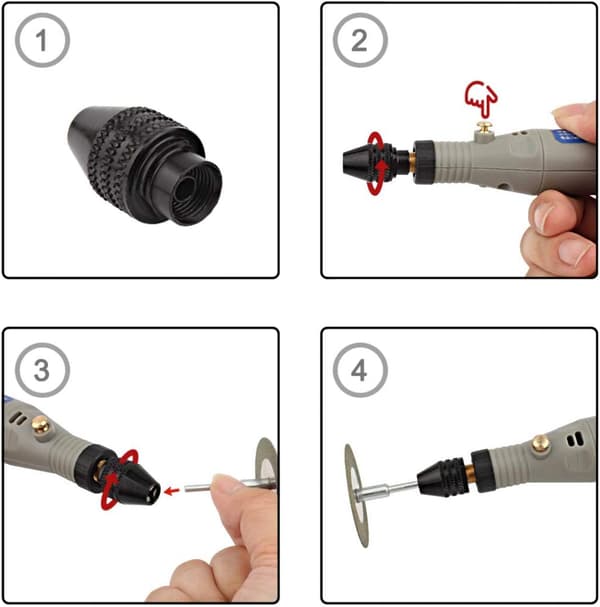 1

2

3

4