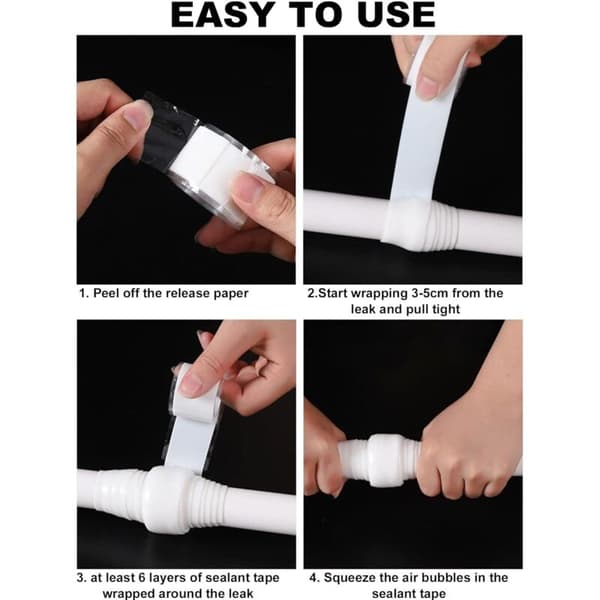 EASY TO USE

1. Peel off the release paper

2.Start wrapping 3-5cm from the leak and pull tight

3. at least 6 layers of sealant tape wrapped around the leak

4. Squeeze the air bubbles in the sealant tape