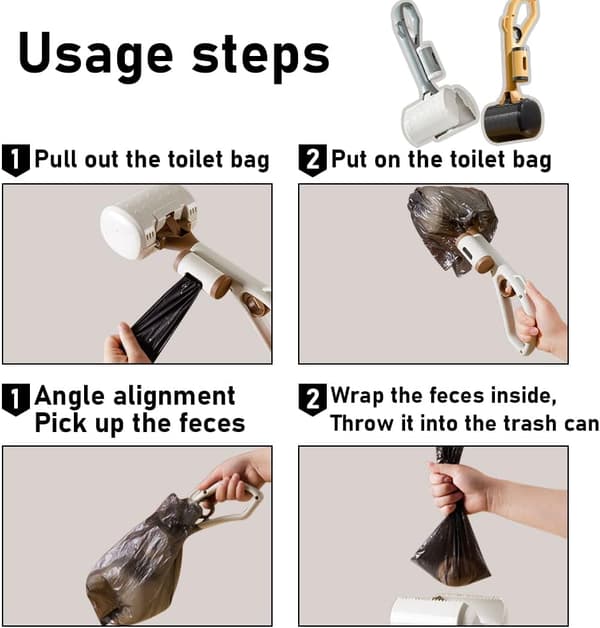 Usage steps

1 Pull out the toilet bag

2 Put on the toilet bag

1 Angle alignment
Pick up the feces

2 Wrap the feces inside,
Throw it into the trash can