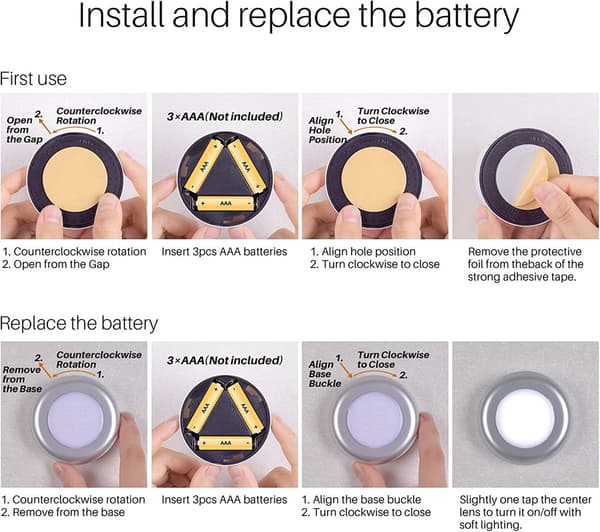 Install and replace the battery

First use

2. Open from the Gap Counterclockwise Rotation 1.

3×AAA(Not included)

AAA AAA AAA

1. Align Hole Position Turn Clockwise to Close 2.

1. Counterclockwise rotation
2. Open from the Gap

Insert 3pcs AAA batteries

1. Align hole position
2. Turn clockwise to close

Remove the protective foil from theback of the strong adhesive tape.

Replace the battery

2. Remove from the Base Counterclockwise Rotation 1.

3×AAA(Not included)

AAA AAA AAA

1. Align Base Buckle Turn Clockwise to Close 2.

1. Counterclockwise rotation
2. Remove from the base

Insert 3pcs AAA batteries

1. Align the base buckle
2. Turn clockwise to close

Slightly one tap the center lens to turn it on/off with soft lighting.