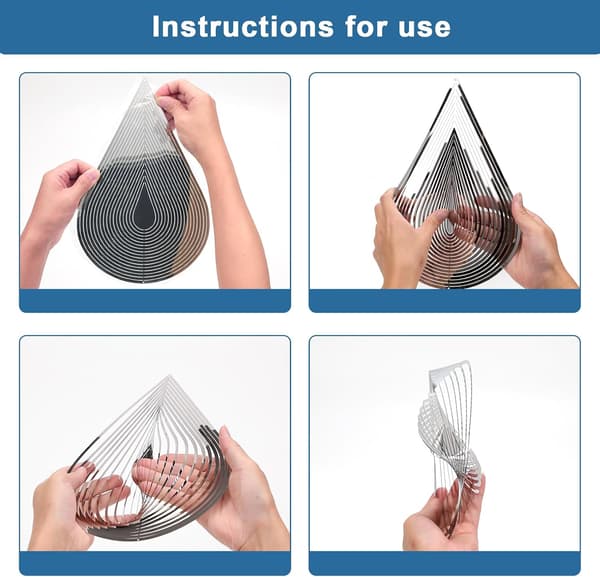 Instructions for use