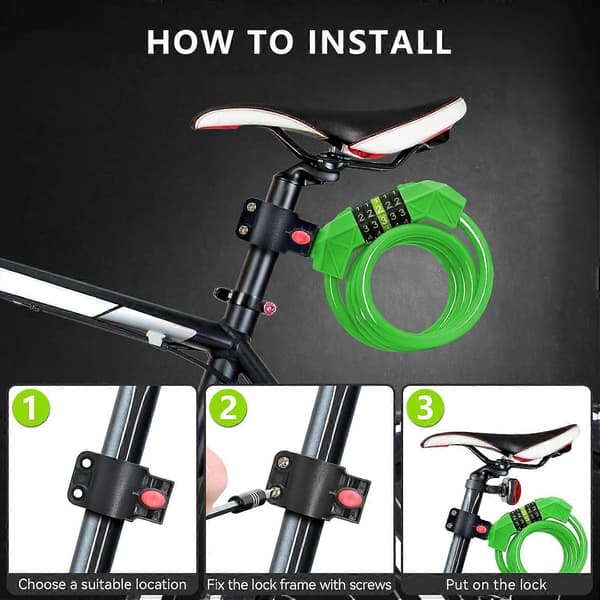 HOW TO INSTALL

1

Choose a suitable location

2

Fix the lock frame with screws

3

Put on the lock