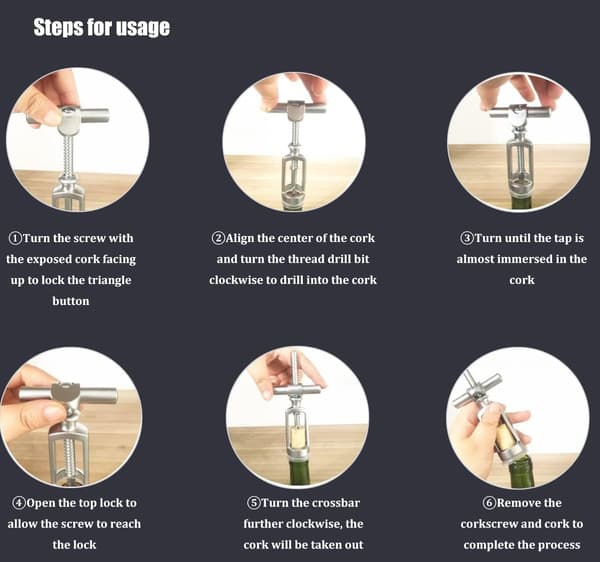 Steps for usage

①Turn the screw with the exposed cork facing up to lock the triangle button

②Align the center of the cork and turn the thread drill bit clockwise to drill into the cork

③Turn until the tap is almost immersed in the cork

④Open the top lock to allow the screw to reach the lock

⑤Turn the crossbar further clockwise, the cork will be taken out

⑥Remove the corkscrew and cork to complete the process