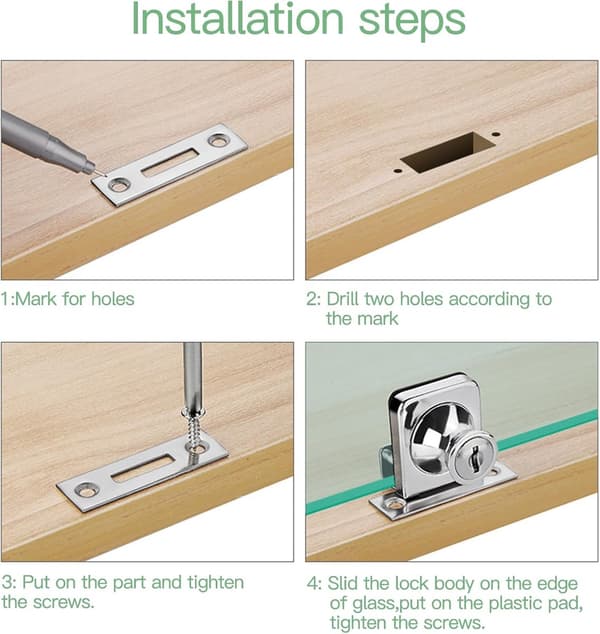 Installation steps

1:Mark for holes

2: Drill two holes according to the mark

3: Put on the part and tighten the screws.

4: Slid the lock body on the edge of glass,put on the plastic pad, tighten the screws.