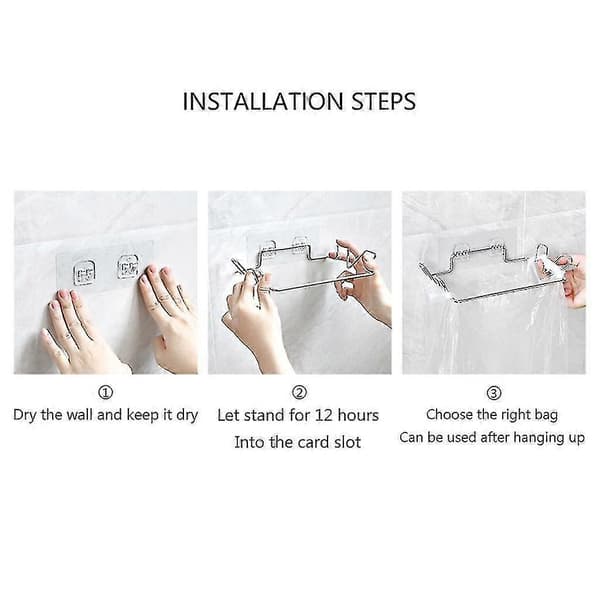 INSTALLATION STEPS

①
Dry the wall and keep it dry

②
Let stand for 12 hours
Into the card slot

③
Choose the right bag
Can be used after hanging up