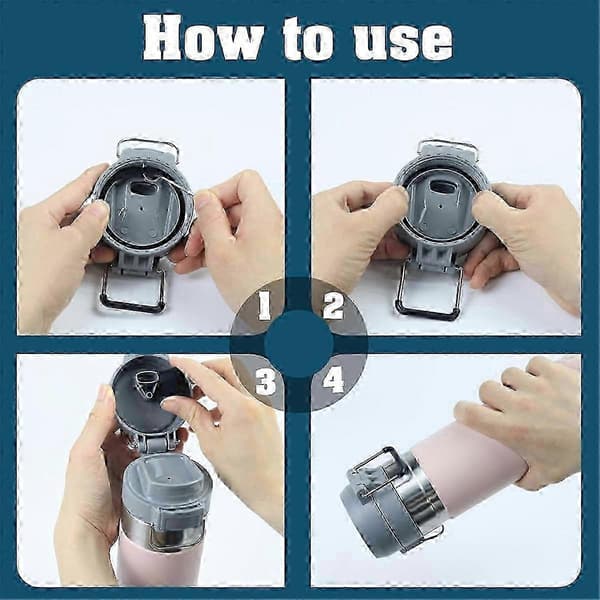 How to use

1 2

3 4