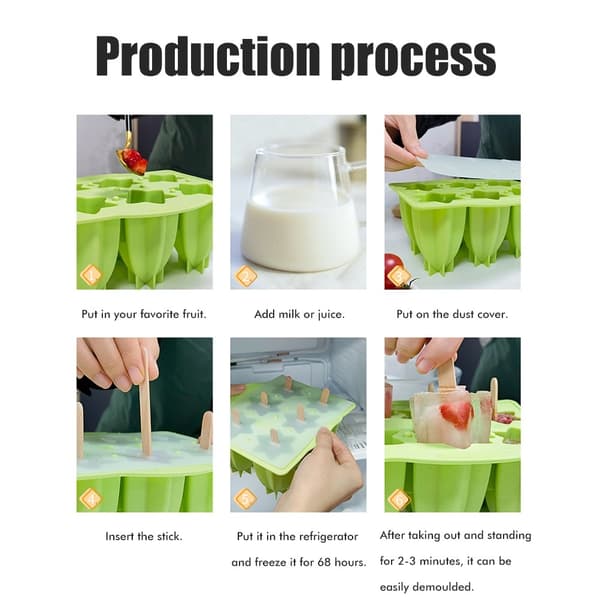 Production process

1

Put in your favorite fruit.

2

Add milk or juice.

3

Put on the dust cover.

4

Insert the stick.

5

Put it in the refrigerator and freeze it for 68 hours.

6

After taking out and standing for 2-3 minutes, it can be easily demoulded.