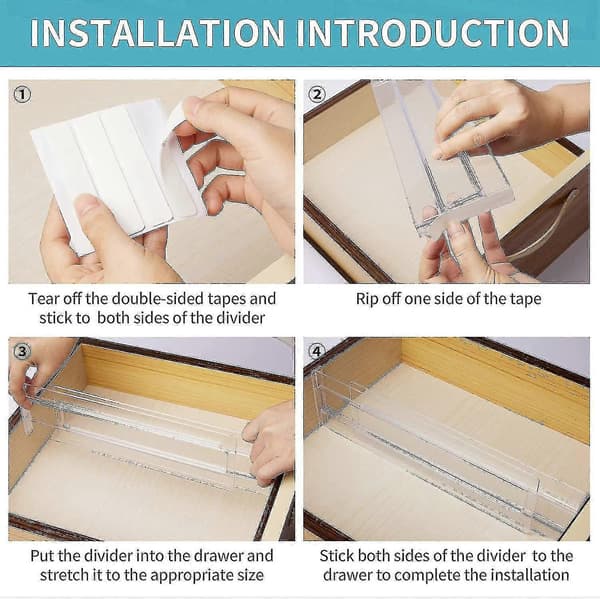 INSTALLATION INTRODUCTION

①

Tear off the double-sided tapes and stick to both sides of the divider

②

Rip off one side of the tape

③

Put the divider into the drawer and stretch it to the appropriate size

④

Stick both sides of the divider to the drawer to complete the installation