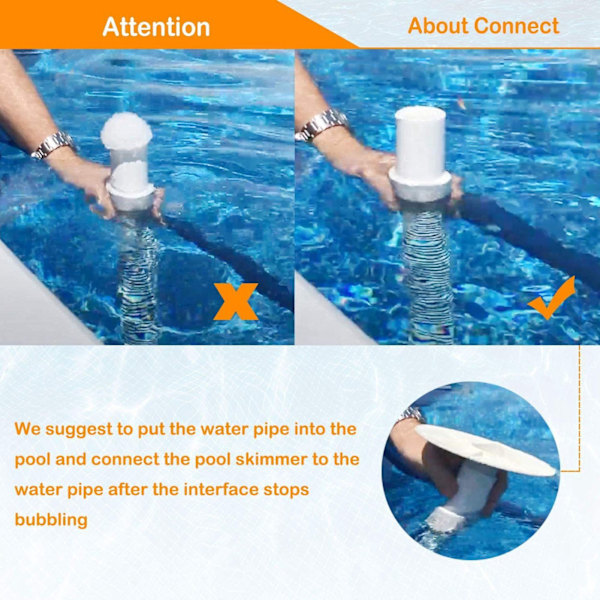 Attention

About Connect

We suggest to put the water pipe into the pool and connect the pool skimmer to the water pipe after the interface stops bubbling