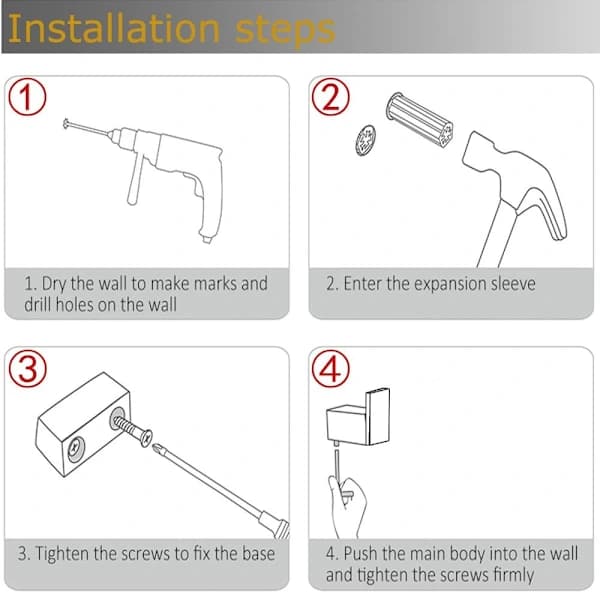 Installation steps

1

1. Dry the wall to make marks and drill holes on the wall

2

2. Enter the expansion sleeve

3

3. Tighten the screws to fix the base

4

4. Push the main body into the wall and tighten the screws firmly