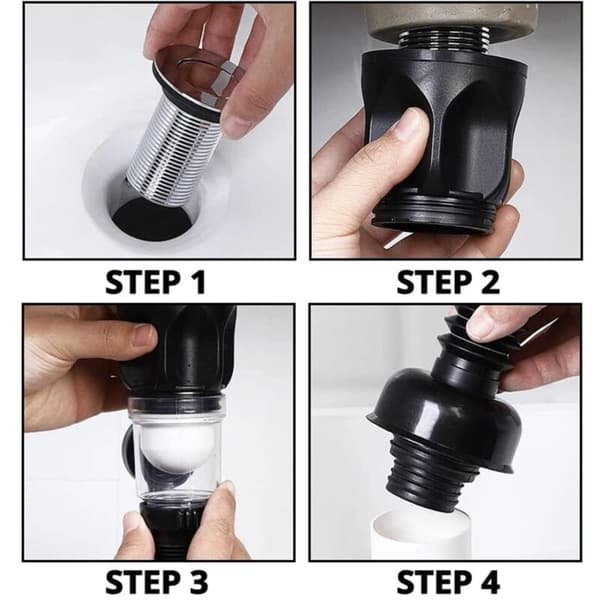 STEP 1

STEP 2

STEP 3

STEP 4