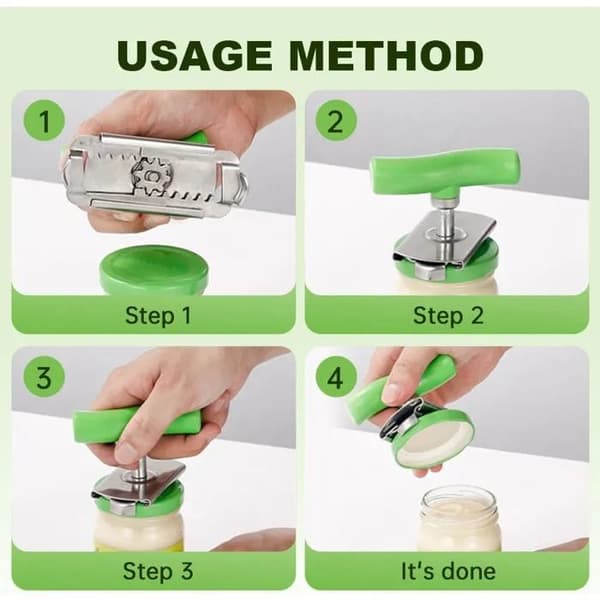 USAGE METHOD

1

Step 1

2

Step 2

3

Step 3

4

It's done