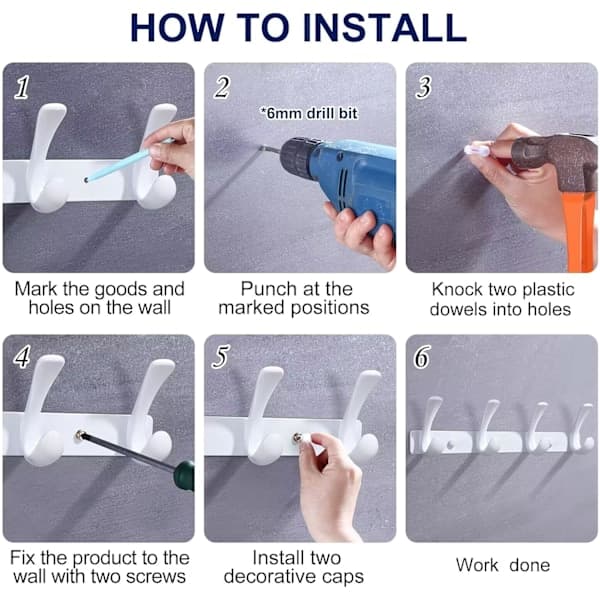 HOW TO INSTALL

1

Mark the goods and holes on the wall

2

*6mm drill bit

Punch at the marked positions

3

Knock two plastic dowels into holes

4

Fix the product to the wall with two screws

5

Install two decorative caps

6

Work done