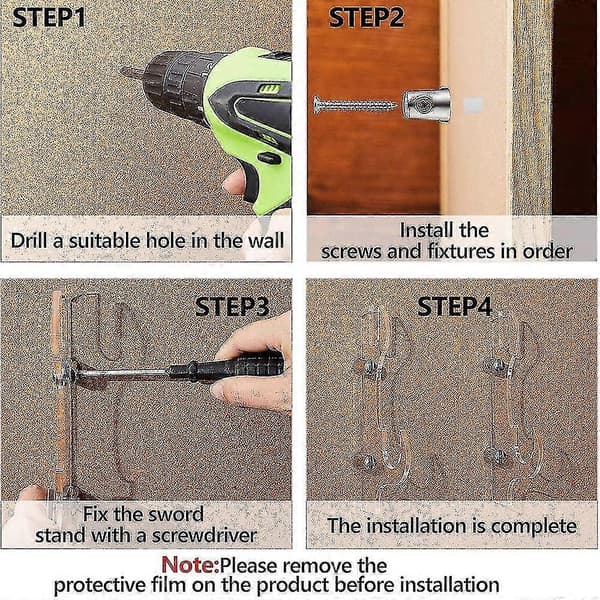 STEP1

Drill a suitable hole in the wall

STEP2

Install the screws and fixtures in order

STEP3

Fix the sword stand with a screwdriver

STEP4

The installation is complete

Note:Please remove the protective film on the product before installation