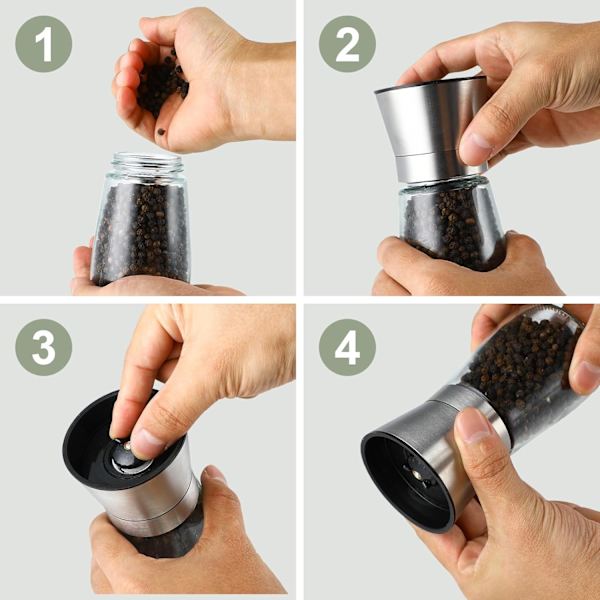 1

2

3

4