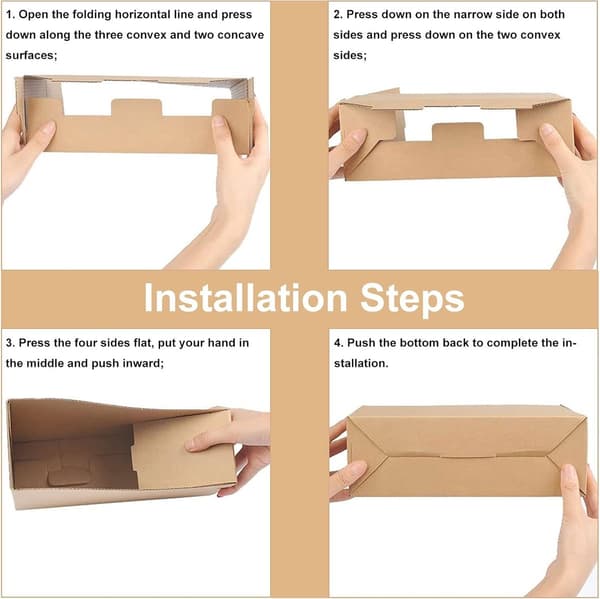 1. Open the folding horizontal line and press down along the three convex and two concave surfaces;

2. Press down on the narrow side on both sides and press down on the two convex sides;

Installation Steps

3. Press the four sides flat, put your hand in the middle and push inward;

4. Push the bottom back to complete the installation.