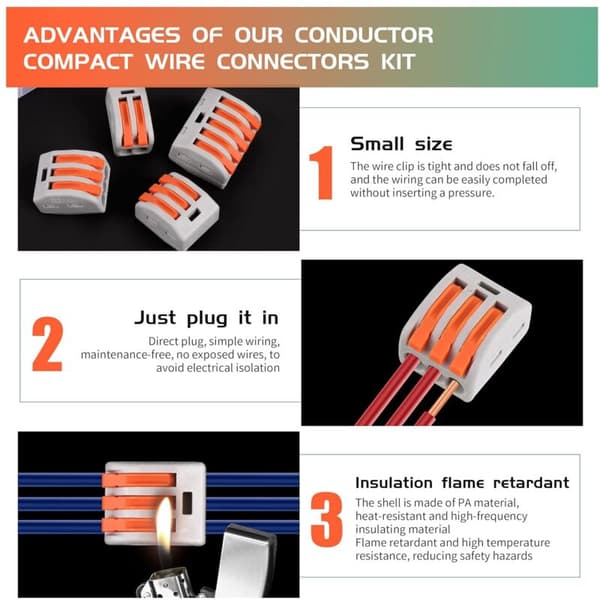 ADVANTAGES OF OUR CONDUCTOR COMPACT WIRE CONNECTORS KIT

1

Small size

The wire clip is tight and does not fall off, and the wiring can be easily completed without inserting a pressure.

2

Just plug it in

Direct plug, simple wiring, maintenance-free, no exposed wires, to avoid electrical isolation

3

Insulation flame retardant

The shell is made of PA material, heat-resistant and high-frequency insulating material
Flame retardant and high temperature resistance, reducing safety hazards