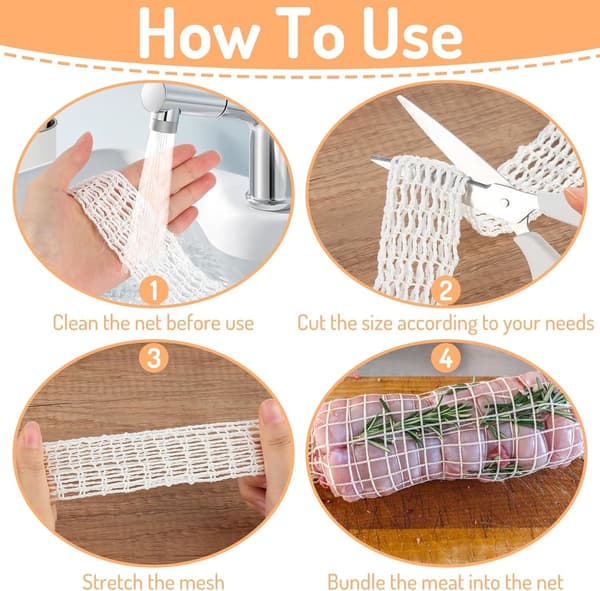 How To Use

1
Clean the net before use

2
Cut the size according to your needs

3
Stretch the mesh

4
Bundle the meat into the net