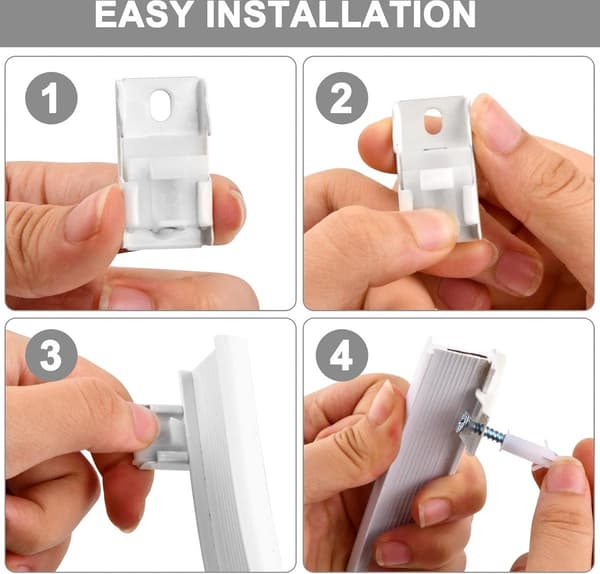 EASY INSTALLATION

1

2

3

4