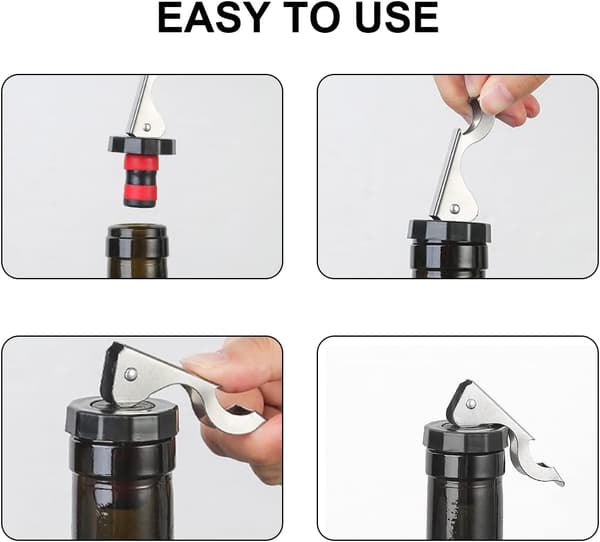 EASY TO USE