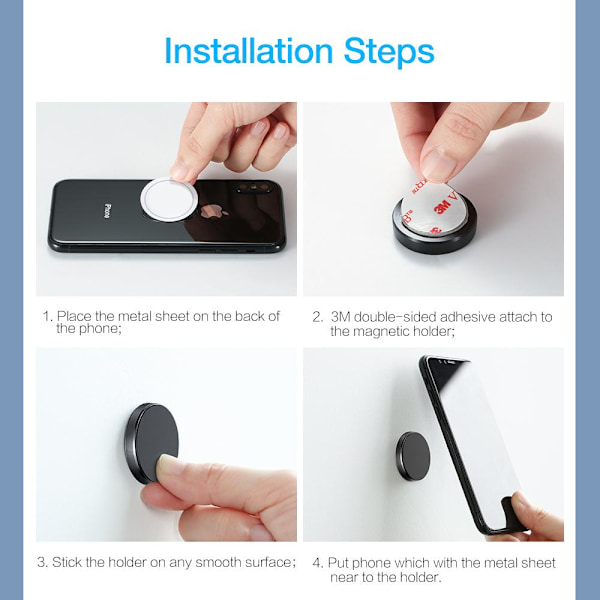 Installation Steps

iPhone

3M

1. Place the metal sheet on the back of the phone;

2. 3M double-sided adhesive attach to the magnetic holder;

3. Stick the holder on any smooth surface;

4. Put phone which with the metal sheet near to the holder.