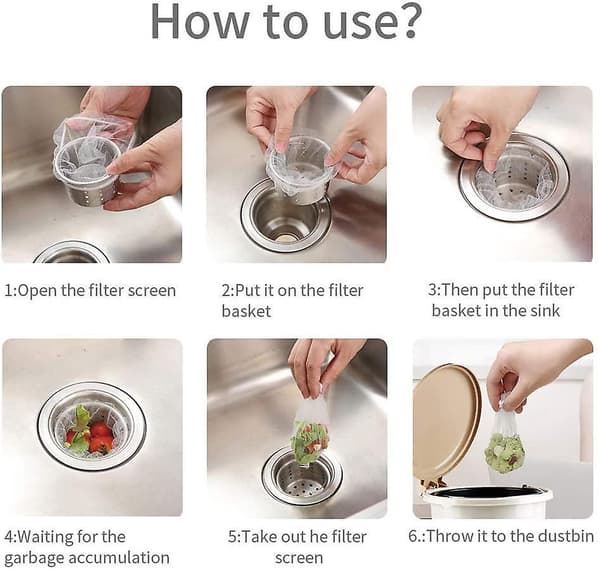 How to use?

1:Open the filter screen

2:Put it on the filter basket

3:Then put the filter basket in the sink

4:Waiting for the garbage accumulation

5:Take out he filter screen

6.:Throw it to the dustbin