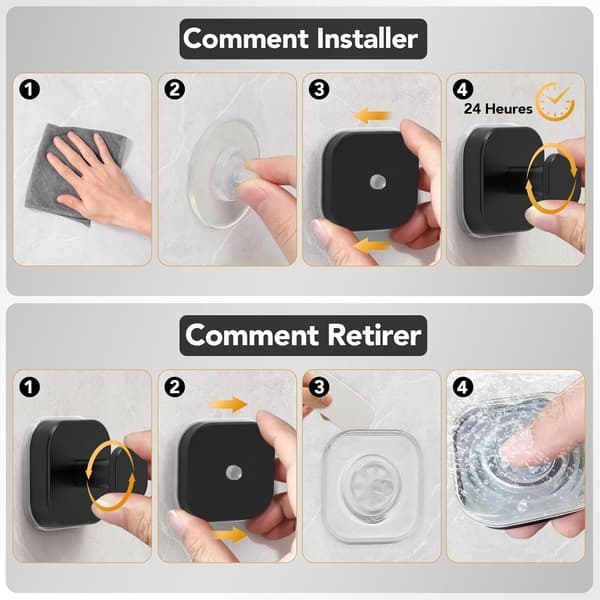 Comment Installer

1

2

3

4 24 Heures

Comment Retirer

1

2

3

4