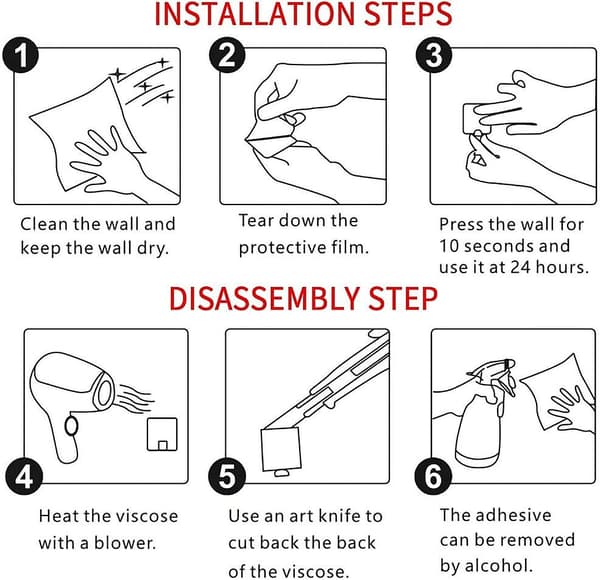 INSTALLATION STEPS

1

Clean the wall and keep the wall dry.

2

Tear down the protective film.

3

Press the wall for 10 seconds and use it at 24 hours.

DISASSEMBLY STEP

4

Heat the viscose with a blower.

5

Use an art knife to cut back the back of the viscose.

6

The adhesive can be removed by alcohol.