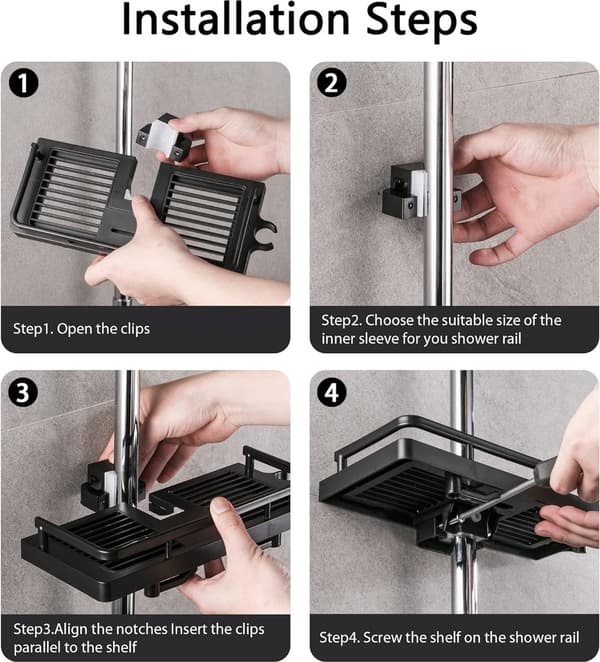 Installation Steps

1

Step1. Open the clips

2

Step2. Choose the suitable size of the inner sleeve for you shower rail

3

Step3.Align the notches Insert the clips parallel to the shelf

4

Step4. Screw the shelf on the shower rail