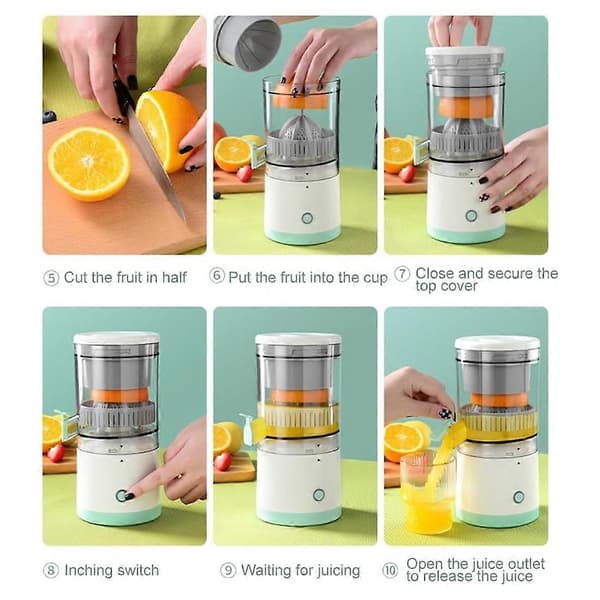 ⑤ Cut the fruit in half

⑥ Put the fruit into the cup

⑦ Close and secure the top cover

⑧ Inching switch

⑨ Waiting for juicing

⑩ Open the juice outlet to release the juice