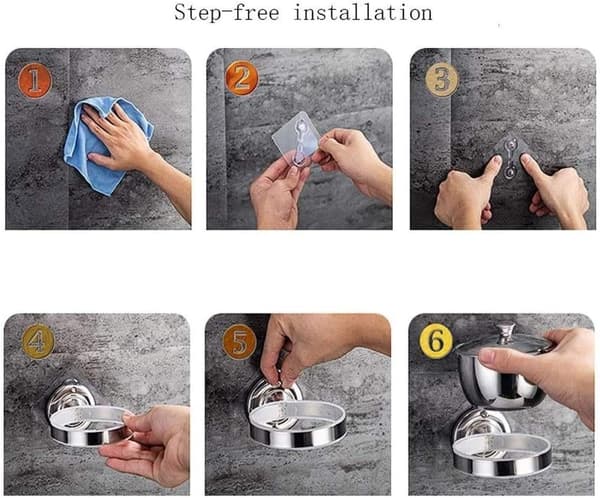 Step-free installation

1

2

3

4

5

6