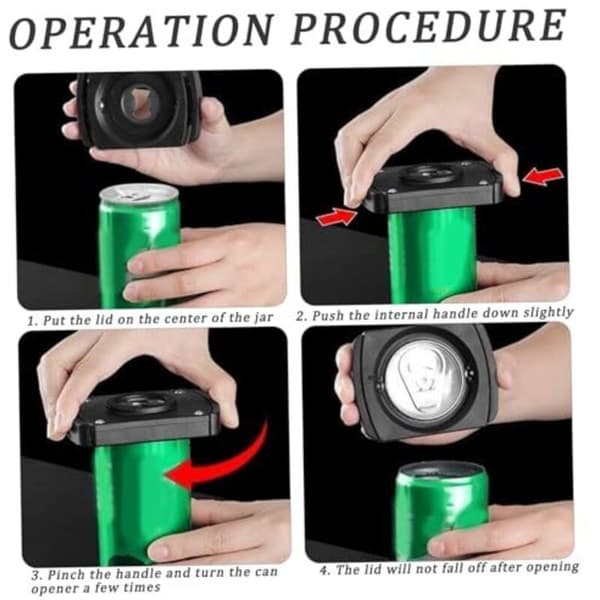 OPERATION PROCEDURE

1. Put the lid on the center of the jar

2. Push the internal handle down slightly

3. Pinch the handle and turn the can opener a few times

4. The lid will not fall off after opening