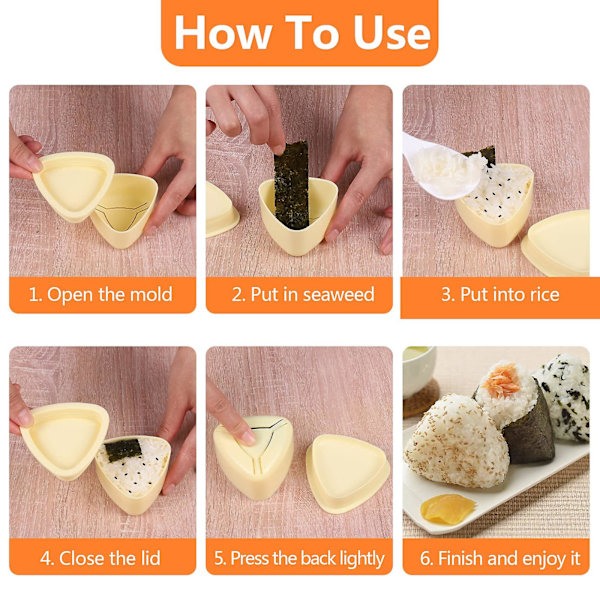 How To Use

1. Open the mold

2. Put in seaweed

3. Put into rice

4. Close the lid

5. Press the back lightly

6. Finish and enjoy it