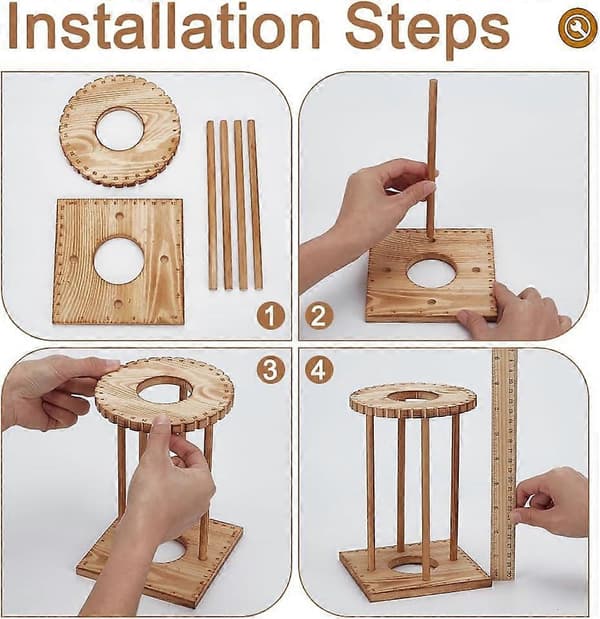 Installation Steps

1

2

3

4