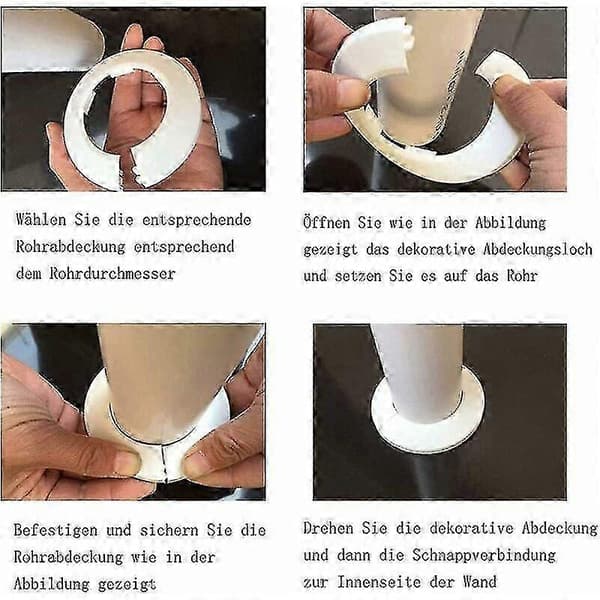 Wählen Sie die entsprechende Rohrabdeckung entsprechend dem Rohrdurchmesser

Öffnen Sie wie in der Abbildung gezeigt das dekorative Abdeckungsloch und setzen Sie es auf das Rohr

Befestigen und sichern Sie die Rohrabdeckung wie in der Abbildung gezeigt

Drehen Sie die dekorative Abdeckung und dann die Schnappverbindung zur Innenseite der Wand