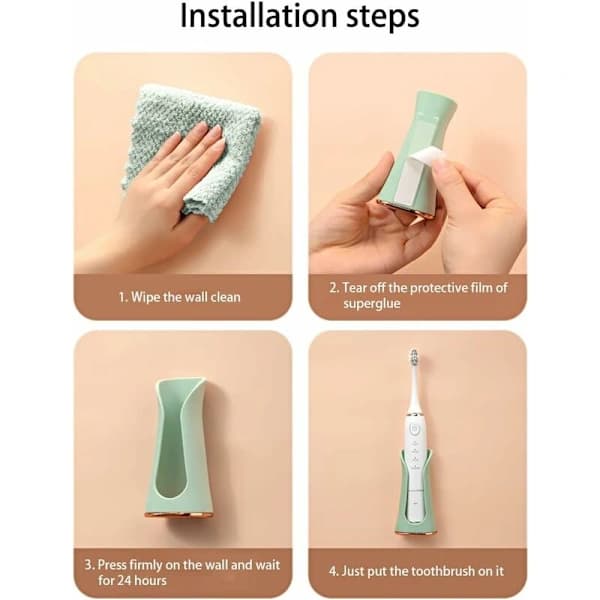 Installation steps

1. Wipe the wall clean

2. Tear off the protective film of superglue

3. Press firmly on the wall and wait for 24 hours

4. Just put the toothbrush on it