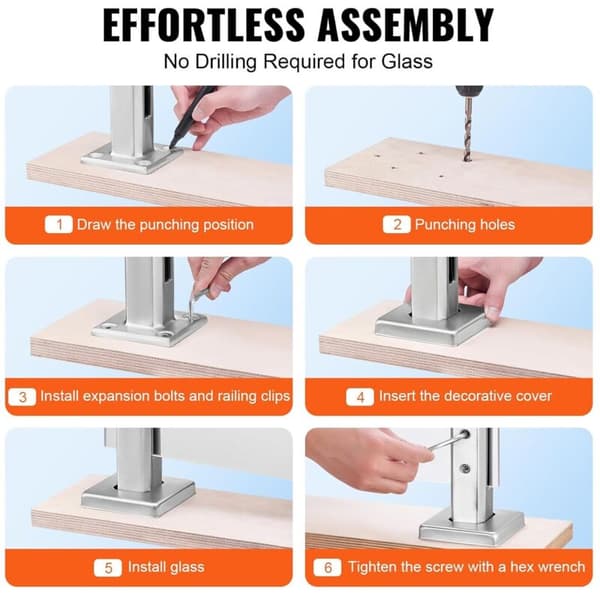 EFFORTLESS ASSEMBLY

No Drilling Required for Glass

1 Draw the punching position

2 Punching holes

3 Install expansion bolts and railing clips

4 Insert the decorative cover

5 Install glass

6 Tighten the screw with a hex wrench