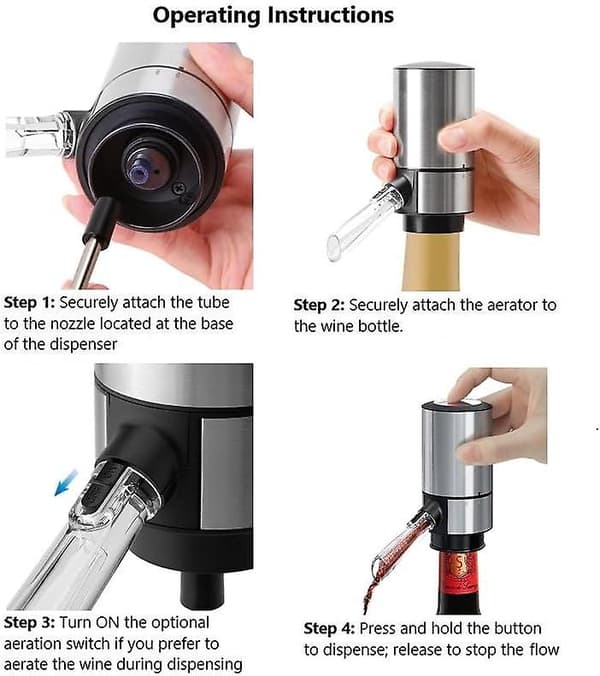 Operating Instructions

Step 1: Securely attach the tube to the nozzle located at the base of the dispenser

Step 2: Securely attach the aerator to the wine bottle.

Step 3: Turn ON the optional aeration switch if you prefer to aerate the wine during dispensing

Step 4: Press and hold the button to dispense; release to stop the flow