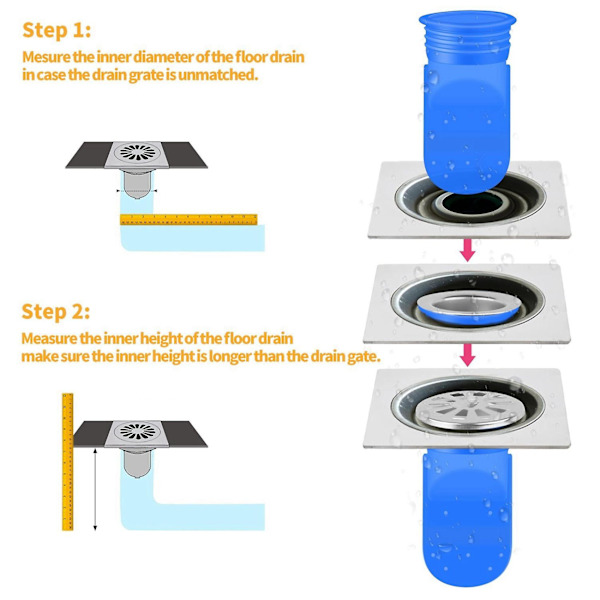 Step 1:

Mesure the inner diameter of the floor drain in case the drain grate is unmatched.

Step 2:

Measure the inner height of the floor drain make sure the inner height is longer than the drain gate.