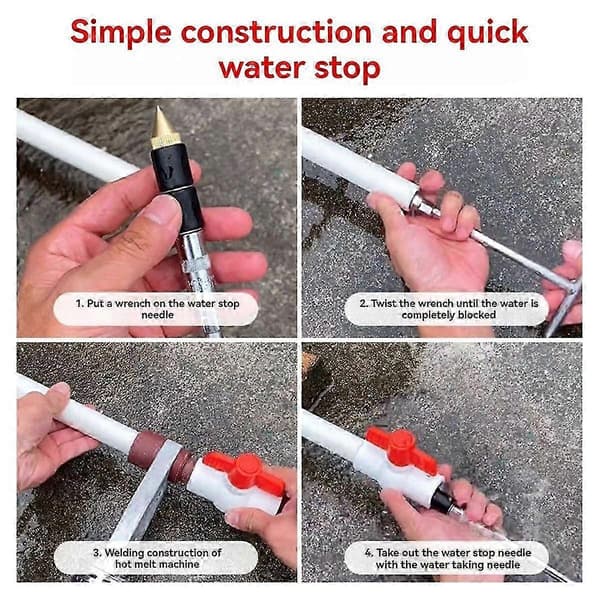 Simple construction and quick water stop

1. Put a wrench on the water stop needle

2. Twist the wrench until the water is completely blocked

3. Welding construction of hot melt machine

4. Take out the water stop needle with the water taking needle