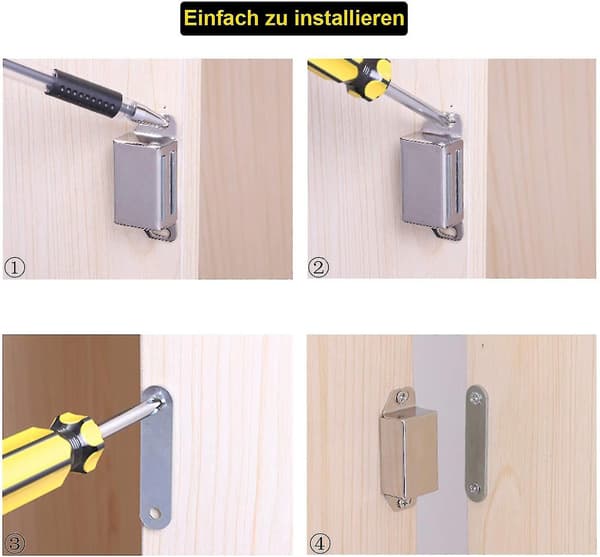 Einfach zu installieren

①

②

③

④