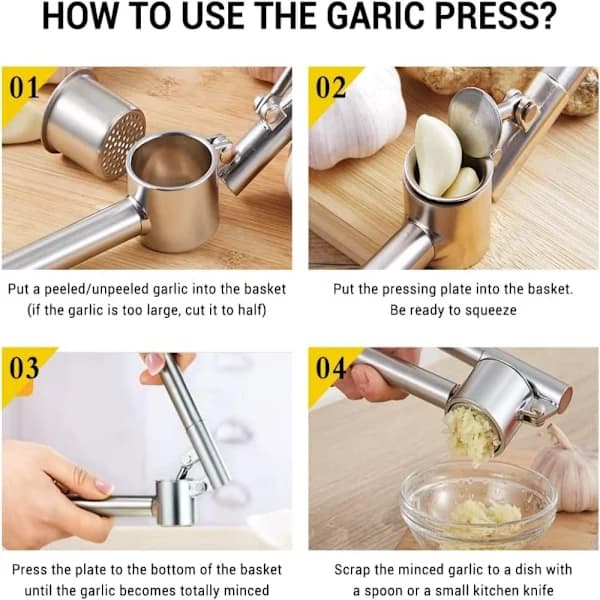 HOW TO USE THE GARIC PRESS?

01

Put a peeled/unpeeled garlic into the basket (if the garlic is too large, cut it to half)

02

Put the pressing plate into the basket. Be ready to squeeze

03

Press the plate to the bottom of the basket until the garlic becomes totally minced

04

Scrap the minced garlic to a dish with a spoon or a small kitchen knife