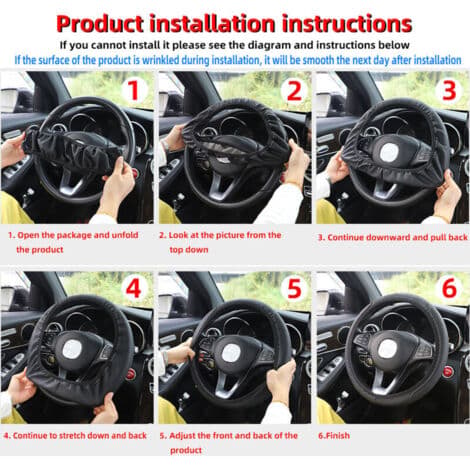 Product installation instructions

If you cannot install it please see the diagram and instructions below

If the surface of the product is wrinkled during installation, it will be smooth the next day after installation

1

2

3

1. Open the package and unfold the product

2. Look at the picture from the top down

3. Continue downward and pull back

4

5

6

4. Continue to stretch down and back

5. Adjust the front and back of the product

6.Finish