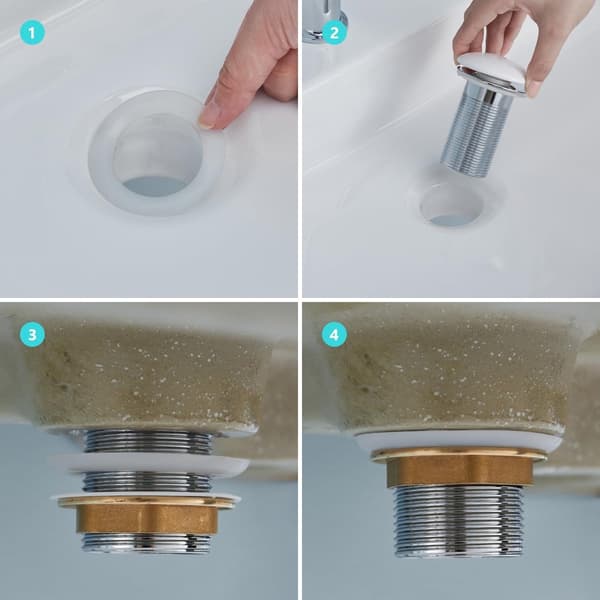 1
2
3
4