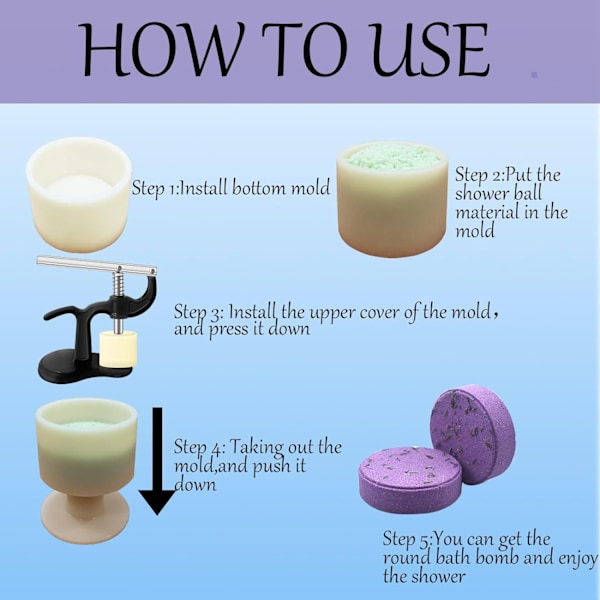 HOW TO USE

Step 1:Install bottom mold

Step 2:Put the shower ball material in the mold

Step 3: Install the upper cover of the mold, and press it down

Step 4: Taking out the mold,and push it down

Step 5:You can get the round bath bomb and enjoy the shower