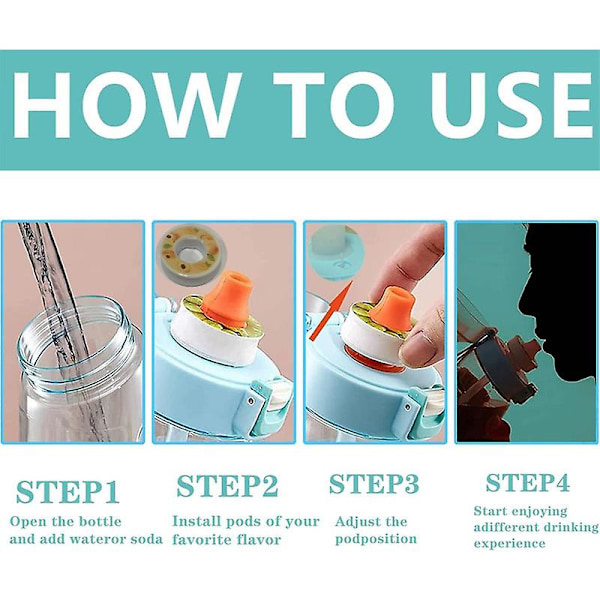 HOW TO USE

STEP1
Open the bottle and add wateror soda

STEP2
Install pods of your favorite flavor

STEP3
Adjust the podposition

STEP4
Start enjoying adifferent drinking experience