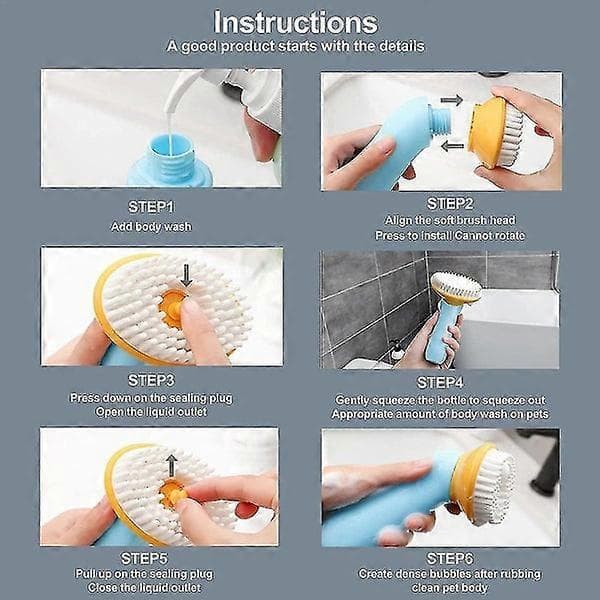 Instructions
A good product starts with the details

STEP1
Add body wash

STEP2
Align the soft brush head
Press to install Cannot rotate

STEP3
Press down on the sealing plug
Open the liquid outlet

STEP4
Gently squeeze the bottle to squeeze out
Appropriate amount of body wash on pets

STEP5
Pull up on the sealing plug
Close the liquid outlet

STEP6
Create dense bubbles after rubbing
clean pet body