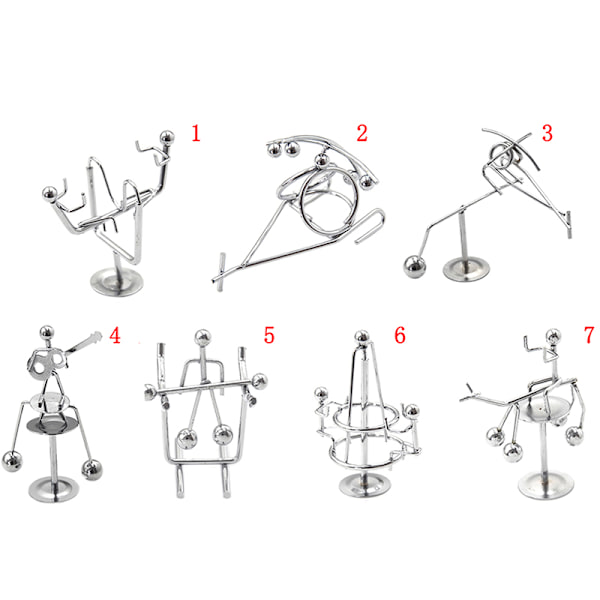 1
2
3
4
5
6
7