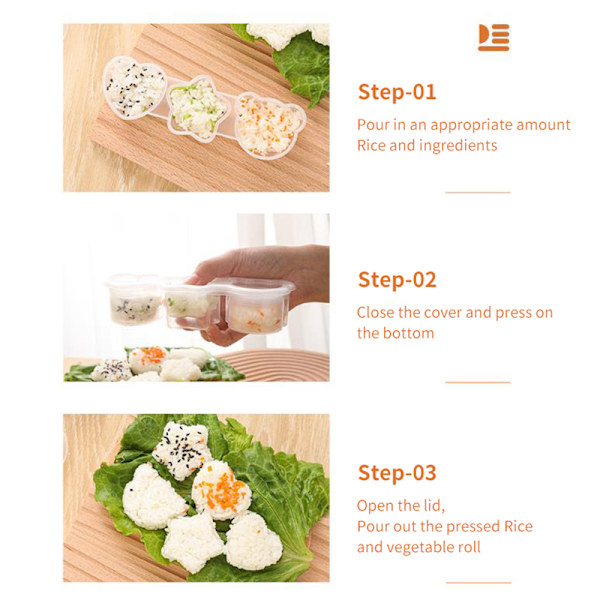 Step-01
Pour in an appropriate amount
Rice and ingredients

Step-02
Close the cover and press on the bottom

Step-03
Open the lid,
Pour out the pressed Rice and vegetable roll